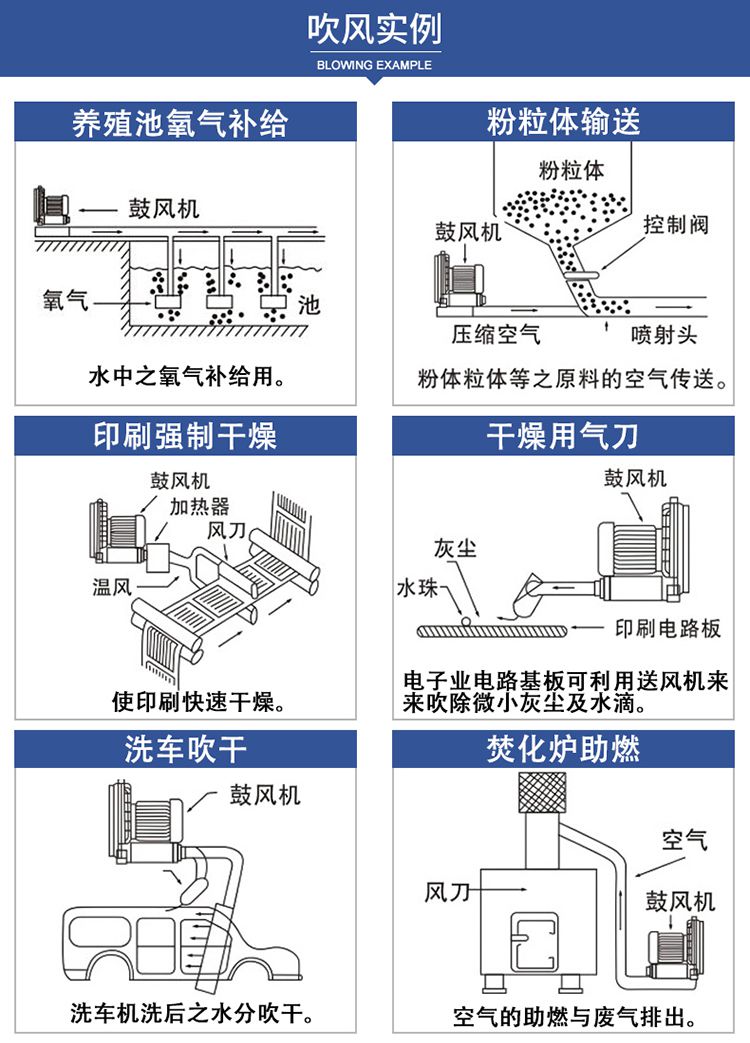 吹风实例
BLOWING EXAMPLE

养殖池氧气补给

鼓风机
氧气
池

水中之氧气补给用。

粉粒体输送

粉粒体
鼓风机
控制阀
压缩空气
喷射头

粉体粒体等之原料的空气传送。

印刷强制干燥

鼓风机
加热器
风刀
温风

使印刷快速干燥。

干燥用气刀

鼓风机
灰尘
水珠
印刷电路板

电子业电路基板可利用送风机来来吹除微小灰尘及水滴。

洗车吹干

鼓风机

洗车机洗后之水分吹干。

焚化炉助燃

空气
风刀
鼓风机

空气的助燃与废气排出。